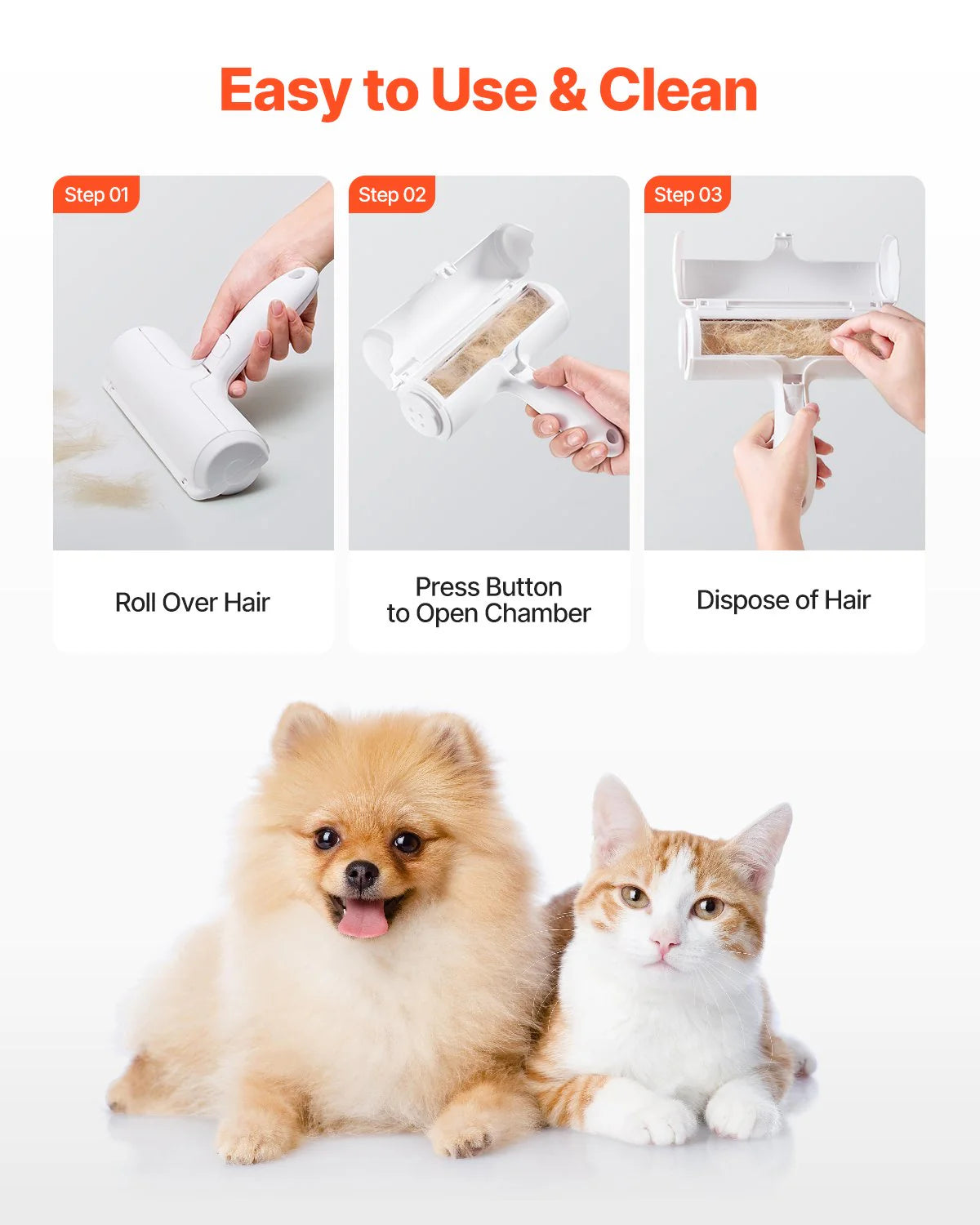 Easy to Use & Clean

Step 01

Roll Over Hair

Step 02

Press Button to Open Chamber

Step 03

Dispose of Hair