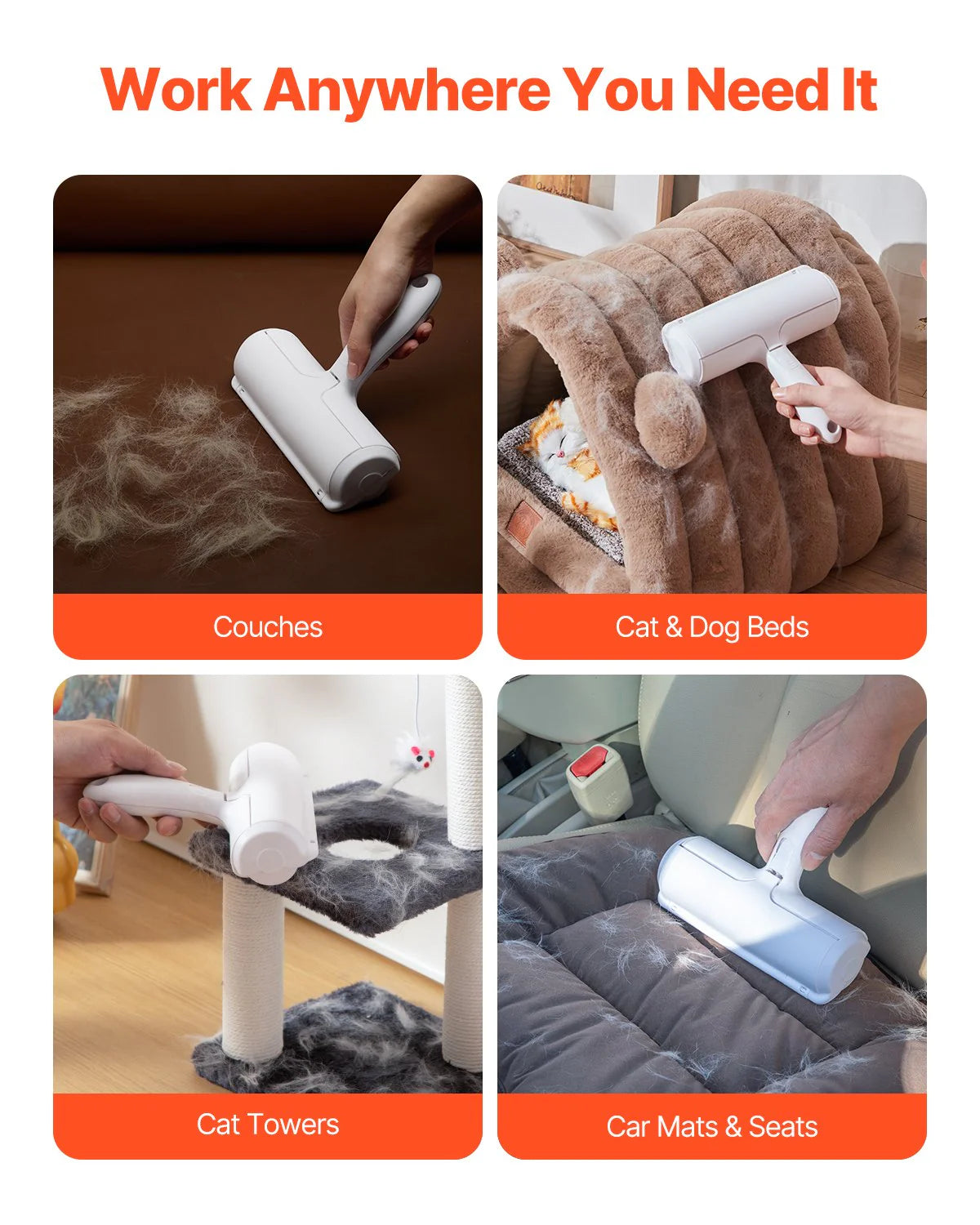 Work Anywhere You Need It

Couches

Cat & Dog Beds

Cat Towers

Car Mats & Seats